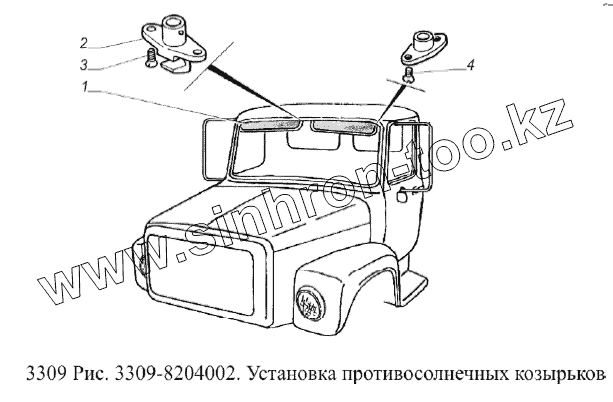 2
3
1
4
www.sinhron-too.kz
3309 Рис. 3309-8204002. Установка противосолнечных козырьков